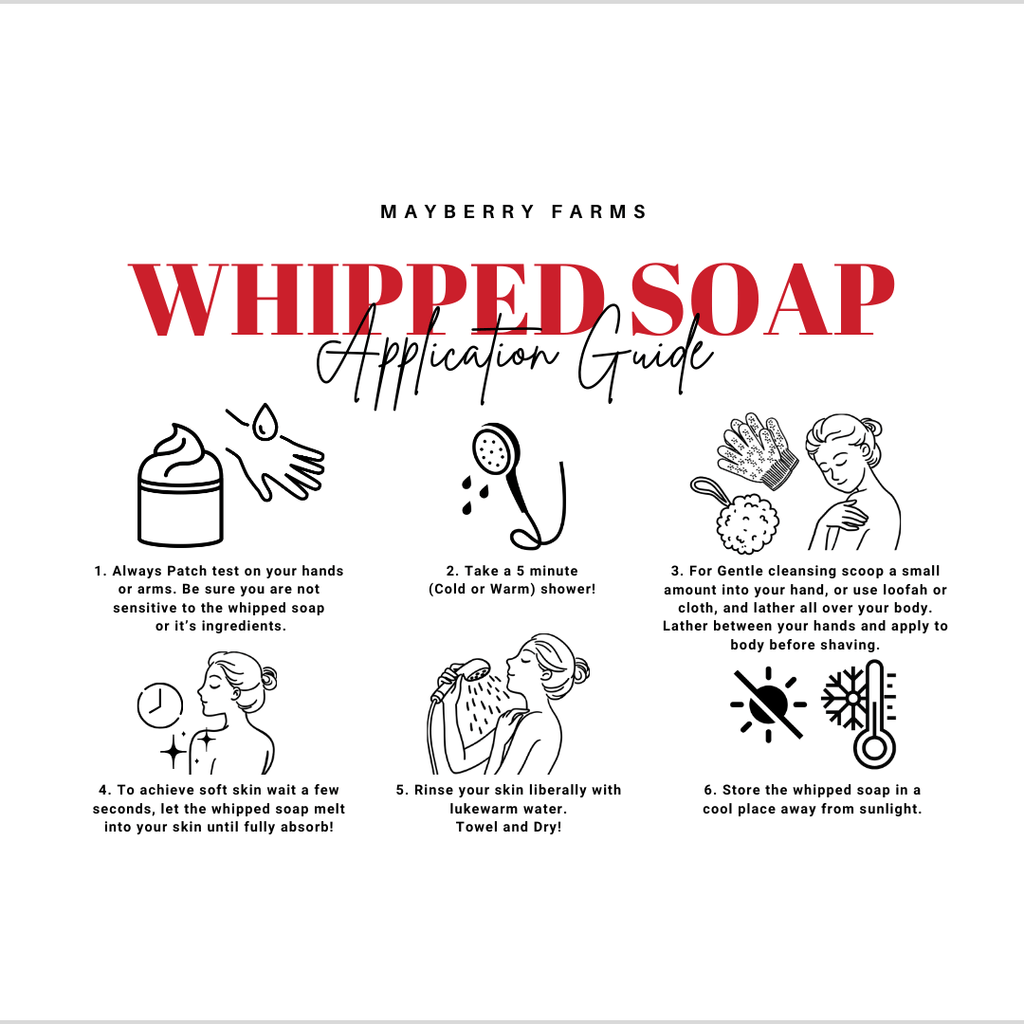 MAYBERRY FARMS

WHIPPED SOAP

Application Guide

1. Always Patch test on your hands or arms. Be sure you are not sensitive to the whipped soap or it's ingredients.

2. Take a 5 minute (Cold or Warm) shower!

3. For Gentle cleansing scoop a small amount into your hand, or use loofah or cloth, and lather all over your body. Lather between your hands and apply to body before shaving.

4. To achieve soft skin wait a few seconds, let the whipped soap melt into your skin until fully absorb!

5. Rinse your skin liberally with lukewarm water. Towel and Dry!

6. Store the whipped soap in a cool place away from sunlight.