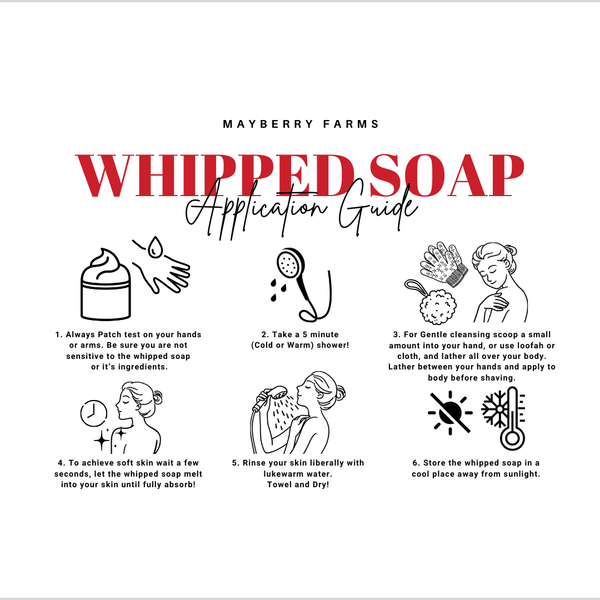 MAYBERRY FARMS

WHIPPED SOAP

Application Guide

1. Always Patch test on your hands or arms. Be sure you are not sensitive to the whipped soap or it's ingredients.

2. Take a 5 minute (Cold or Warm) shower!

3. For Gentle cleansing scoop a small amount into your hand, or use loofah or cloth, and lather all over your body. Lather between your hands and apply to body before shaving.

4. To achieve soft skin wait a few seconds, let the whipped soap melt into your skin until fully absorb!

5. Rinse your skin liberally with lukewarm water. Towel and Dry!

6. Store the whipped soap in a cool place away from sunlight.